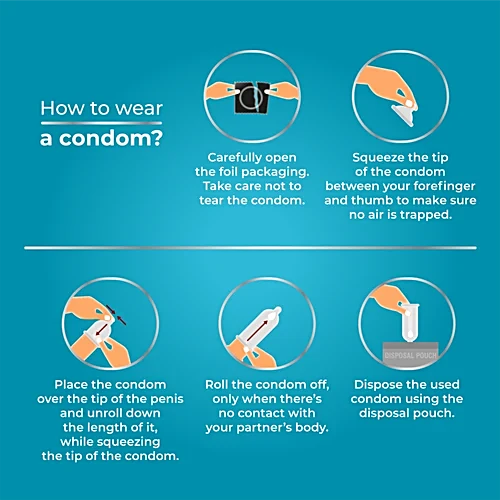 How to wear
a condom?

Carefully open the foil packaging. Take care not to tear the condom.

Squeeze the tip of the condom between your forefinger and thumb to make sure no air is trapped.

Place the condom over the tip of the penis and unroll down the length of it, while squeezing the tip of the condom.

Roll the condom off, only when there's no contact with your partner's body.

DISPOSAL POUCH

Dispose the used condom using the disposal pouch.