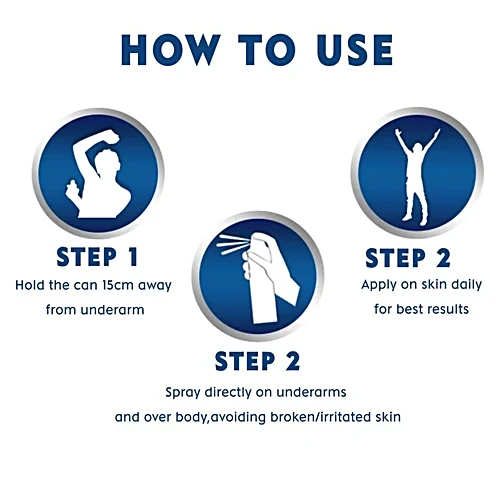 HOW TO USE

STEP 1
Hold the can 15cm away from underarm

STEP 2
Spray directly on underarms and over body,avoiding broken/irritated skin

STEP 2
Apply on skin daily for best results