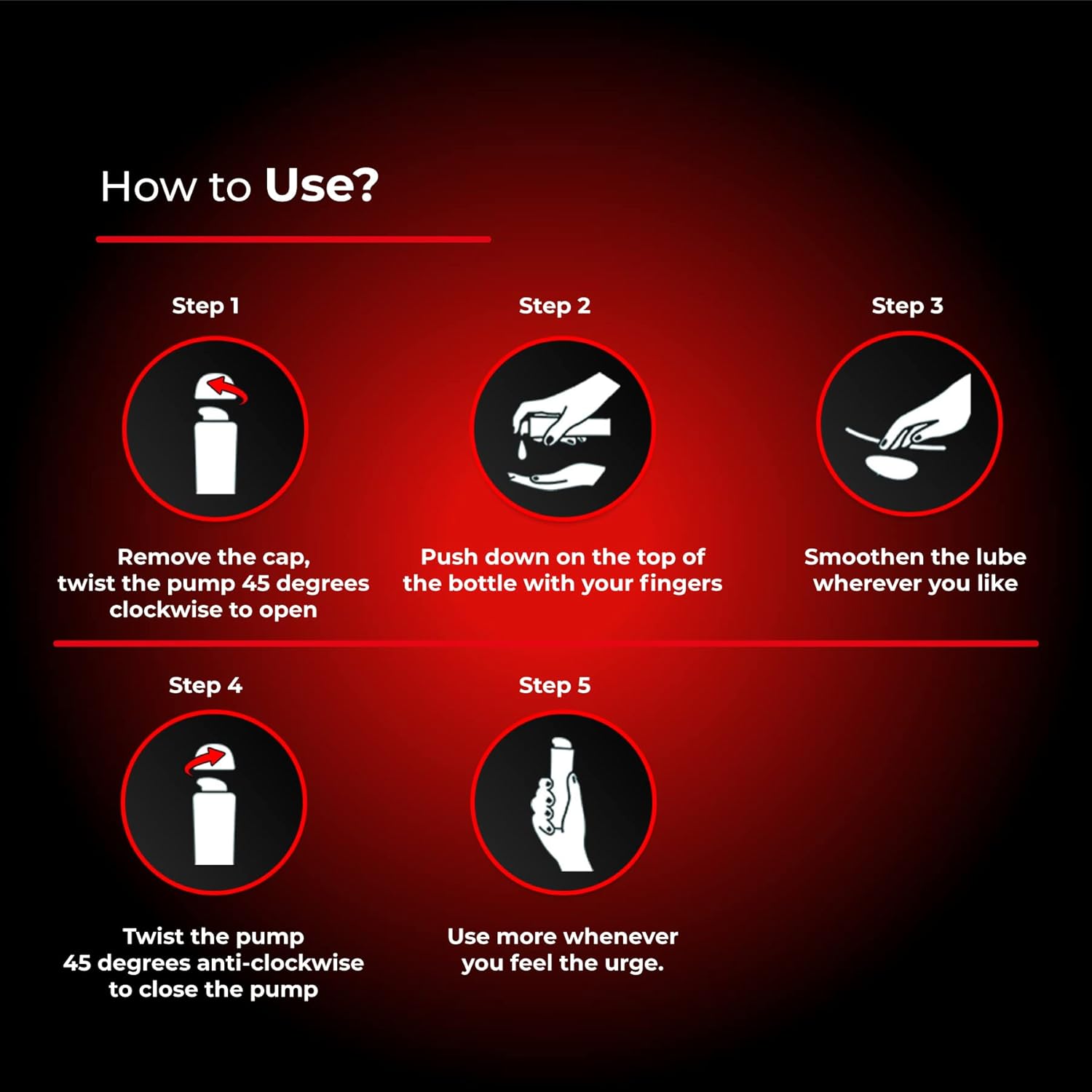 How to Use?

Step 1

Remove the cap, twist the pump 45 degrees clockwise to open

Step 2

Push down on the top of the bottle with your fingers

Step 3

Smoothen the lube wherever you like

Step 4

Twist the pump 45 degrees anti-clockwise to close the pump

Step 5

Use more whenever you feel the urge.