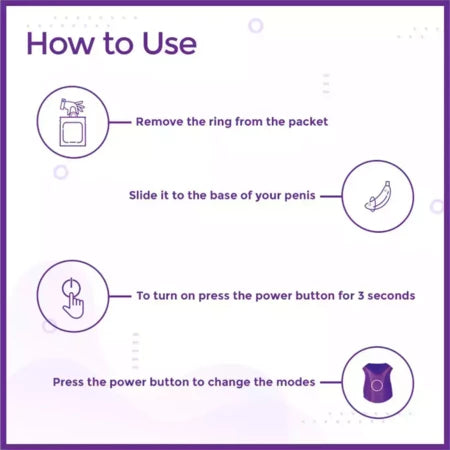 How to Use

Remove the ring from the packet

Slide it to the base of your penis

To turn on press the power button for 3 seconds

Press the power button to change the modes