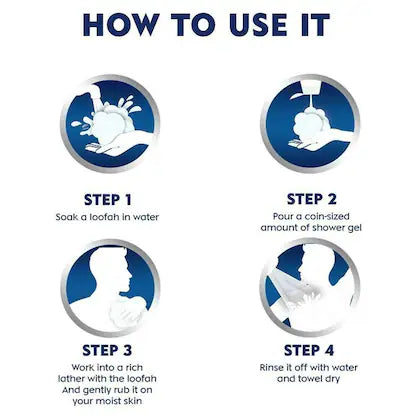 HOW TO USE IT

STEP 1
Soak a loofah in water

STEP 2
Pour a coin-sized amount of shower gel

STEP 3
Work into a rich lather with the loofah And gently rub it on your moist skin

STEP 4
Rinse it off with water and towel dry